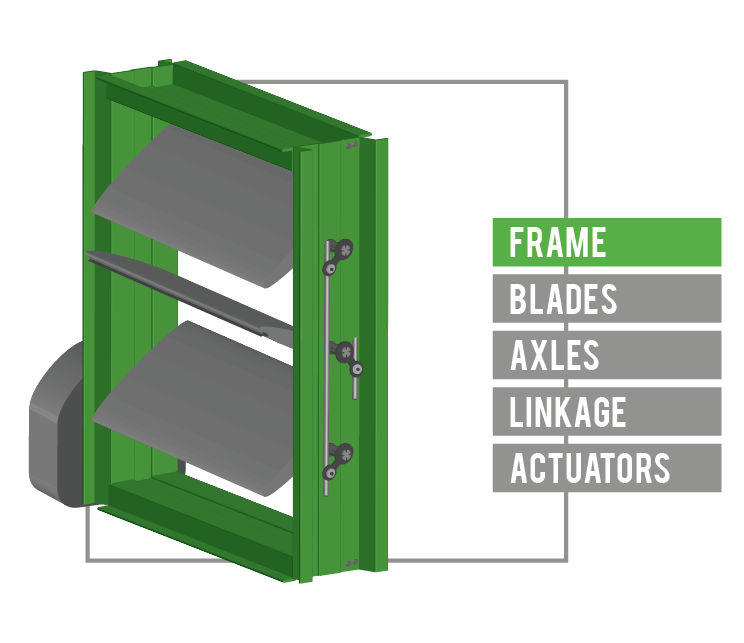 FRAME
BLADES
AXLES
LINKAGE
ACTUATORS